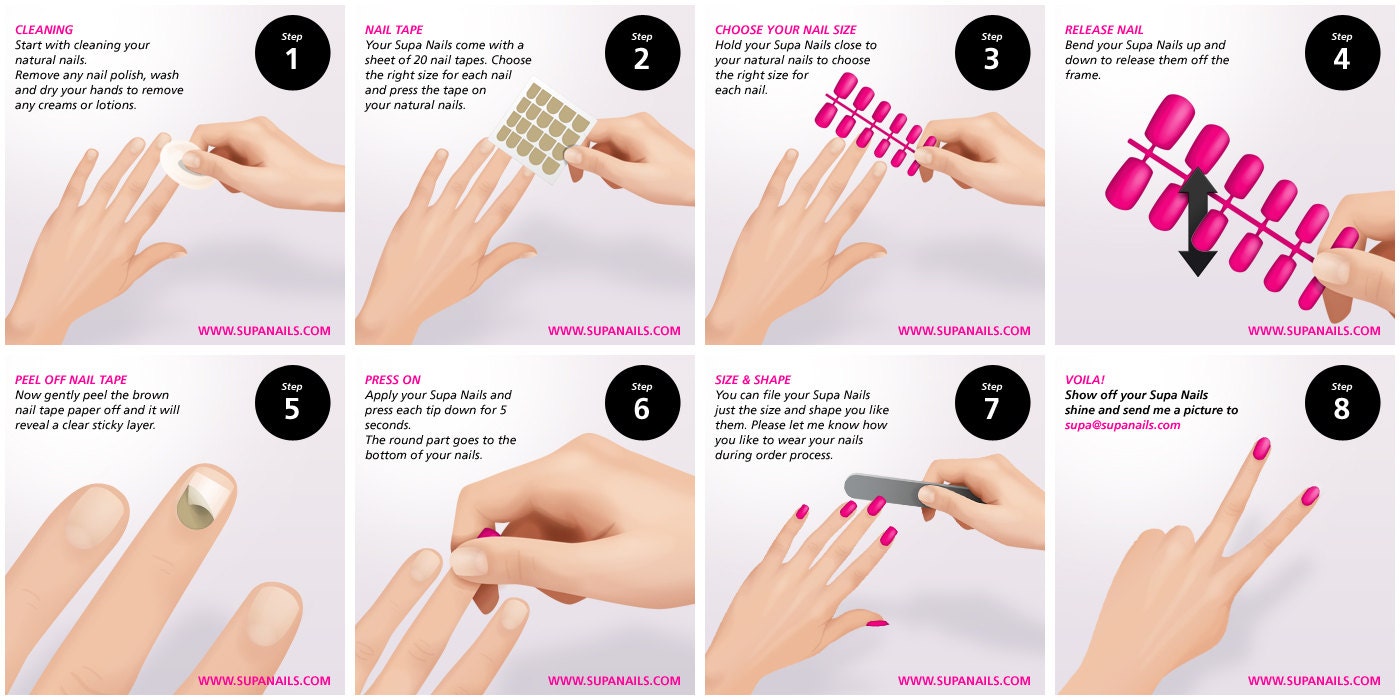 CLEANING
Start with cleaning your natural nails.
Remove any nail polish, wash and dry your hands to remove any creams or lotions.

Step
1

WWW.SUPANAILS.COM

NAIL TAPE
Your Supa Nails come with a sheet of 20 nail tapes. Choose the right size for each nail and press the tape on your natural nails.

Step
2

WWW.SUPANAILS.COM

CHOOSE YOUR NAIL SIZE
Hold your Supa Nails close to your natural nails to choose the right size for each nail.

Step
3

WWW.SUPANAILS.COM

RELEASE NAIL
Bend your Supa Nails up and down to release them off the frame.

Step
4

WWW.SUPANAILS.COM

PEEL OFF NAIL TAPE
Now gently peel the brown nail tape paper off and it will reveal a clear sticky layer.

Step
5

WWW.SUPANAILS.COM

PRESS ON
Apply your Supa Nails and press each tip down for 5 seconds.
The round part goes to the bottom of your nails.

Step
6

WWW.SUPANAILS.COM

SIZE & SHAPE
You can file your Supa Nails just the size and shape you like them. Please let me know how you like to wear your nails during order process.

Step
7

WWW.SUPANAILS.COM

VOILA!
Show off your Supa Nails shine and send me a picture to supa@supanails.com

Step
8

WWW.SUPANAILS.COM