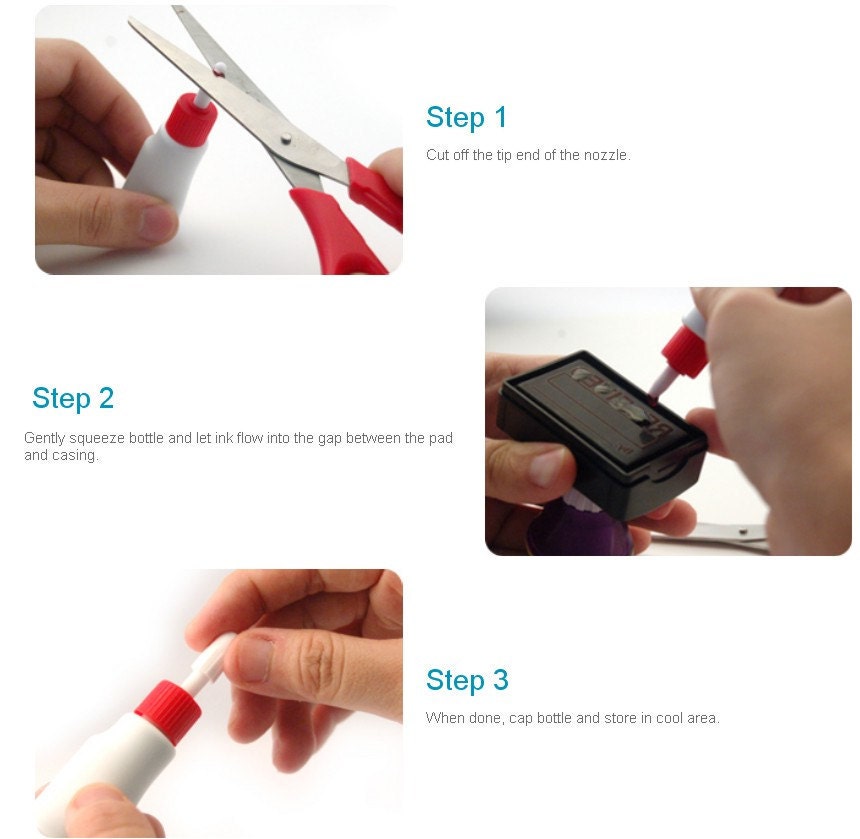 Step 1

Cut off the tip end of the nozzle.

Step 2

Gently squeeze bottle and let ink flow into the gap between the pad and casing.

Step 3

When done, cap bottle and store in cool area.